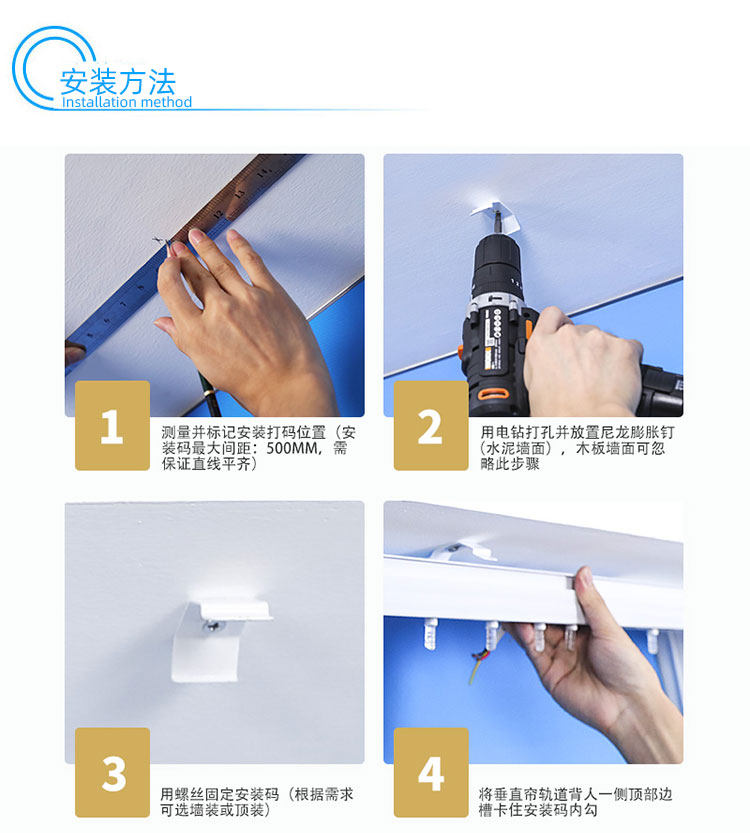 安装方法
Installation method

1
测量并标记安装打码位置（安装码最大间距：500MM，需保证直线平齐）

2
用电钻打孔并放置尼龙膨胀钉（水泥墙面），木板墙面可忽略此步骤

3
用螺丝固定安装码（根据需求可选墙装或顶装）

4
将垂直帘轨道背人一侧顶部边槽卡住安装码内勾